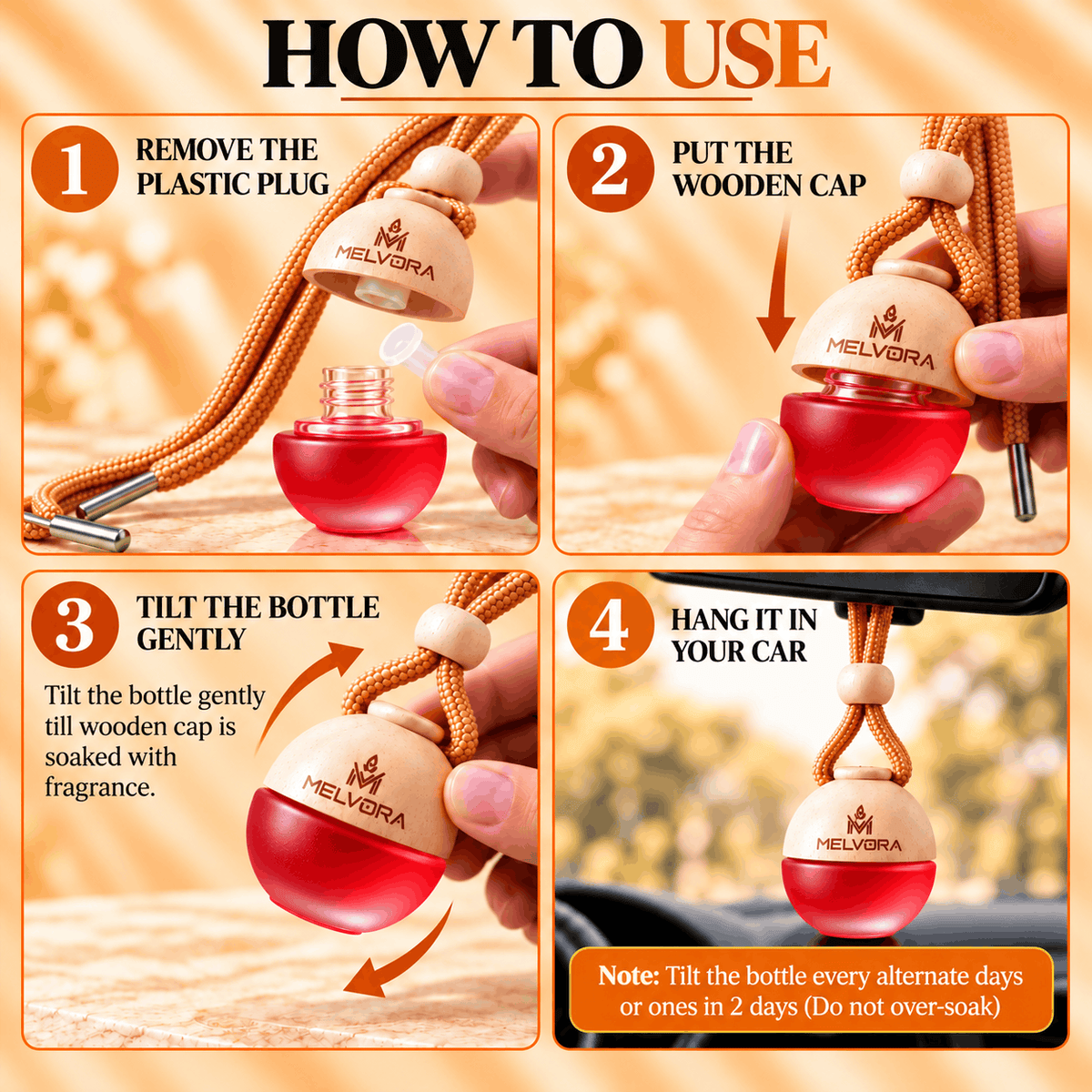 HOW TO USE

1
REMOVE THE PLASTIC PLUG

MELVORA

2
PUT THE WOODEN CAP

MELVORA

3
TILT THE BOTTLE GENTLY

Tilt the bottle gently till wooden cap is soaked with fragrance.

MELVORA

4
HANG IT IN YOUR CAR

MELVORA

Note: Tilt the bottle every alternate days or ones in 2 days (Do not over-soak)