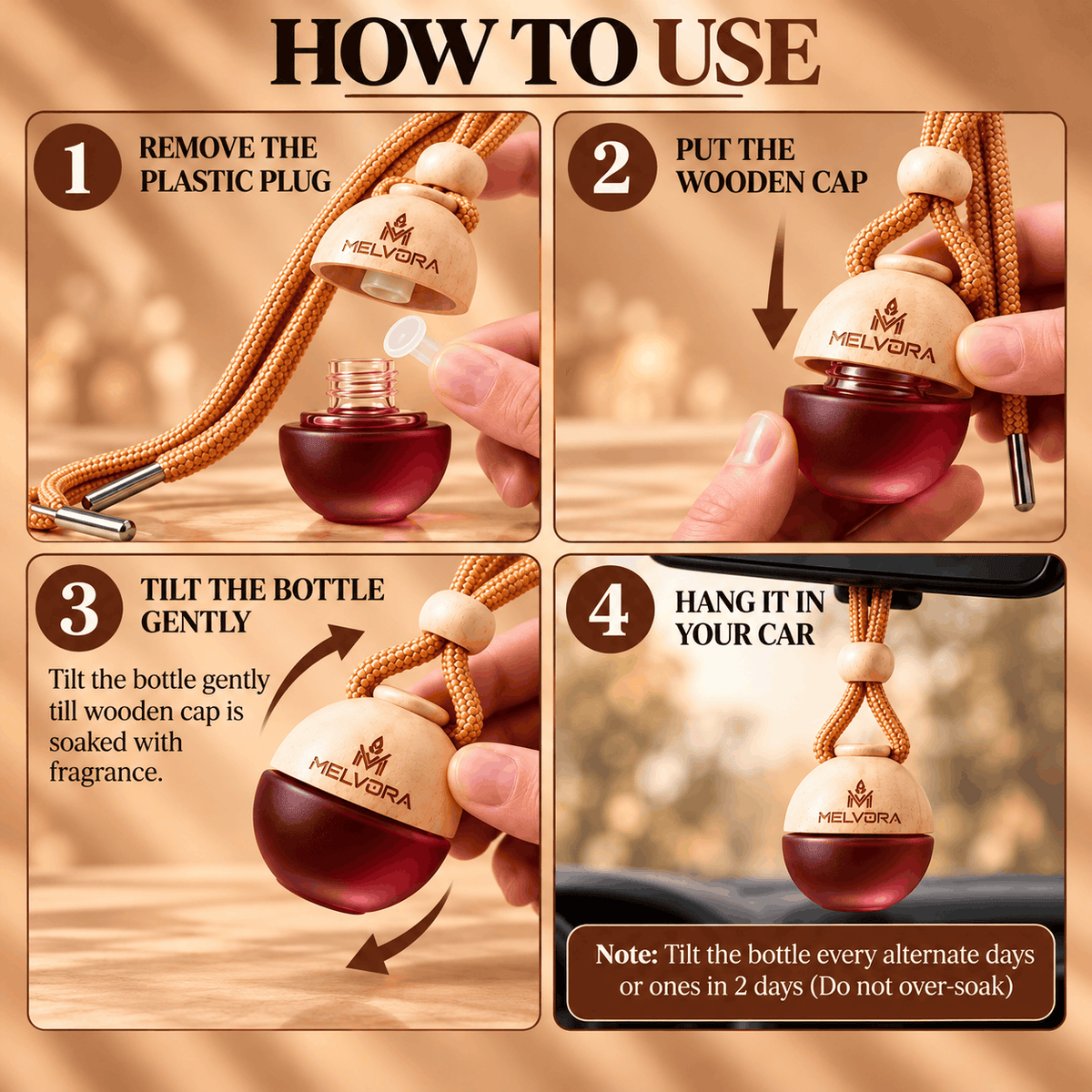 HOW TO USE

1
REMOVE THE
PLASTIC PLUG

MELVORA

2
PUT THE
WOODEN CAP

MELVORA

3
TILT THE BOTTLE
GENTLY

Tilt the bottle gently till wooden cap is soaked with fragrance.

MELVORA

4
HANG IT IN
YOUR CAR

MELVORA

Note: Tilt the bottle every alternate days or ones in 2 days (Do not over-soak)